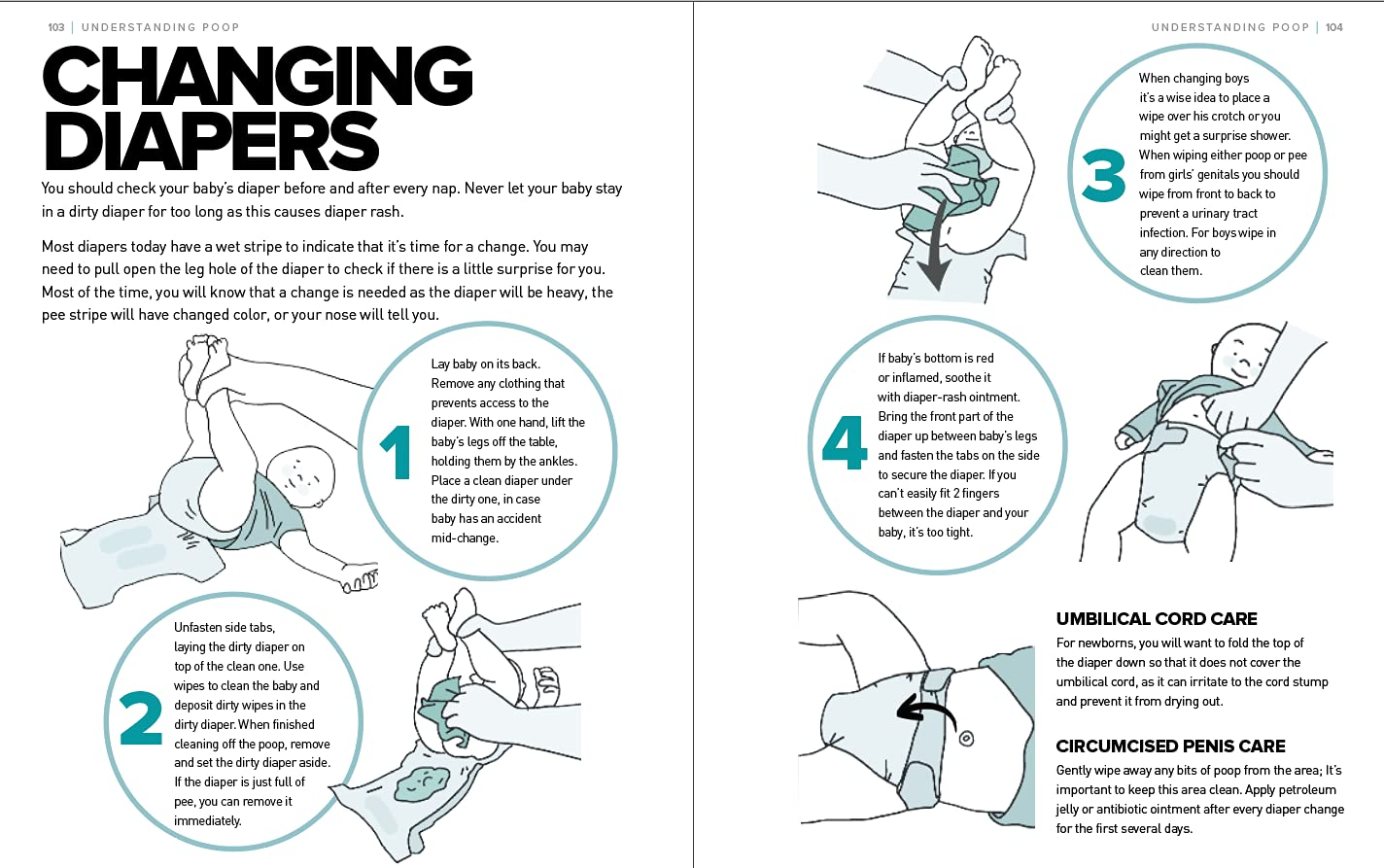 103 | UNDERSTANDING POOP

CHANGING DIAPERS

You should check your baby's diaper before and after every nap. Never let your baby stay in a dirty diaper for too long as this causes diaper rash.

Most diapers today have a wet stripe to indicate that it's time for a change. You may need to pull open the leg hole of the diaper to check if there is a little surprise for you. Most of the time, you will know that a change is needed as the diaper will be heavy, the pee stripe will have changed color, or your nose will tell you.

1

Lay baby on its back. Remove any clothing that prevents access to the diaper. With one hand, lift the baby's legs off the table, holding them by the ankles. Place a clean diaper under the dirty one, in case baby has an accident mid-change.

2

Unfasten side tabs, laying the dirty diaper on top of the clean one. Use wipes to clean the baby and deposit dirty wipes in the dirty diaper. When finished cleaning off the poop, remove and set the dirty diaper aside. If the diaper is just full of pee, you can remove it immediately.

UNDERSTANDING POOP | 104

3

When changing boys it's a wise idea to place a wipe over his crotch or you might get a surprise shower. When wiping either poop or pee from girls' genitals you should wipe from front to back to prevent a urinary tract infection. For boys wipe in any direction to clean them.

4

If baby's bottom is red or inflamed, soothe it with diaper-rash ointment. Bring the front part of the diaper up between baby's legs and fasten the tabs on the side to secure the diaper. If you can't easily fit 2 fingers between the diaper and your baby, it's too tight.

UMBILICAL CORD CARE

For newborns, you will want to fold the top of the diaper down so that it does not cover the umbilical cord, as it can irritate to the cord stump and prevent it from drying out.

CIRCUMCISED PENIS CARE

Gently wipe away any bits of poop from the area; It's important to keep this area clean. Apply petroleum jelly or antibiotic ointment after every diaper change for the first several days.